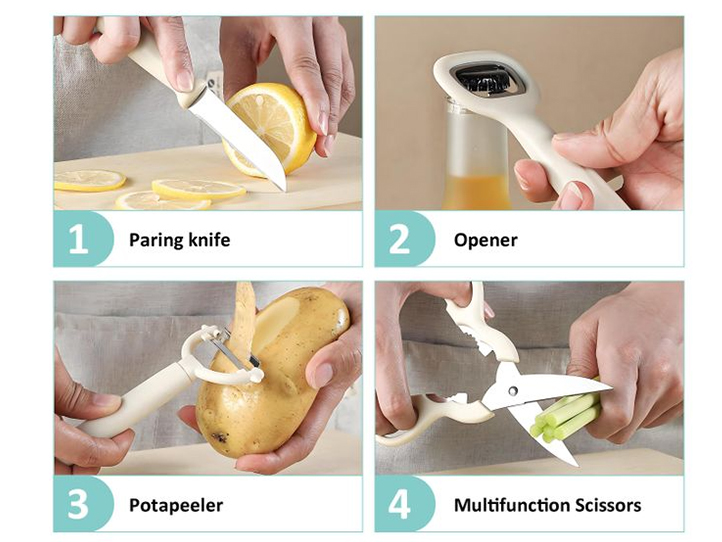 1 Paring knife

2 Opener

3 Potapeeler

4 Multifunction Scissors